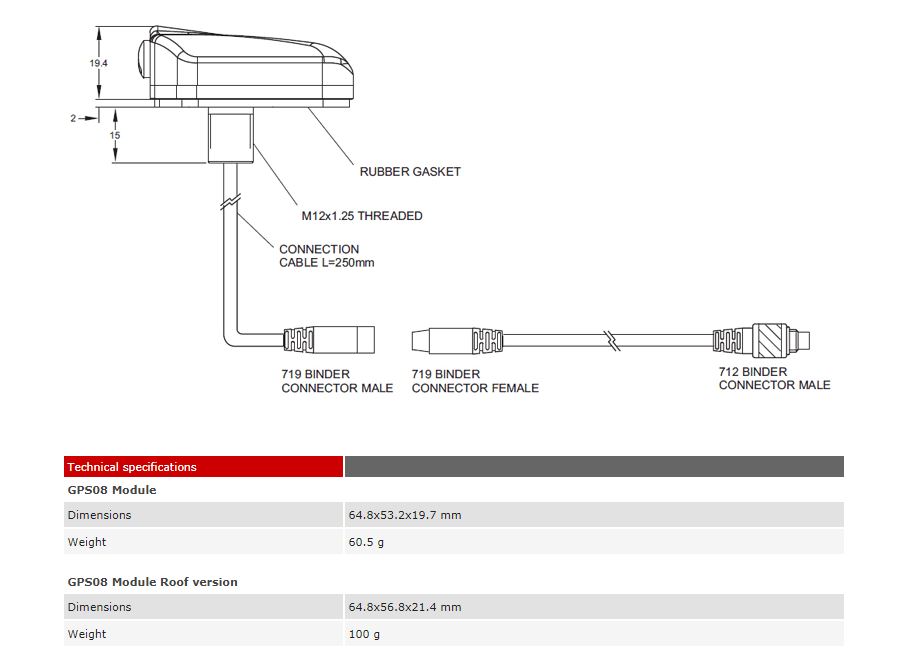 19.4

2

15

RUBBER GASKET

M12x1.25 THREADED

CONNECTION
CABLE L=250mm

719 BINDER
CONNECTOR MALE

719 BINDER
CONNECTOR FEMALE

712 BINDER
CONNECTOR MALE

| Technical specifications | |
|---|---|
| **GPS08 Module** | |
| Dimensions | 64.8x53.2x19.7 mm |
| Weight | 60.5 g |
| **GPS08 Module Roof version** | |
| Dimensions | 64.8x56.8x21.4 mm |
| Weight | 100 g |